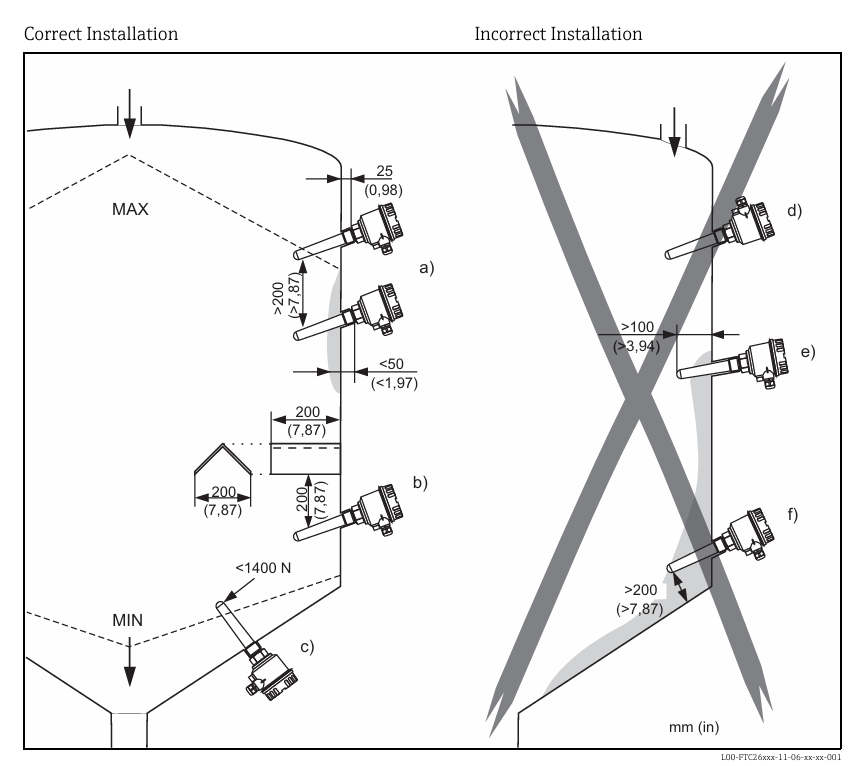 Correct Installation

Incorrect Installation

MAX

25
(0,98)

a)

>200
(>7,87)

<50
(<1,97)

200
(7,87)

200
(7,87)

200
(7,87)

b)

<1400 N

MIN

c)

d)

>100
(>3,94)

e)

f)

>200
(>7,87)

mm (in)

L00-FTC26xxx-11-06-xx-xx-001