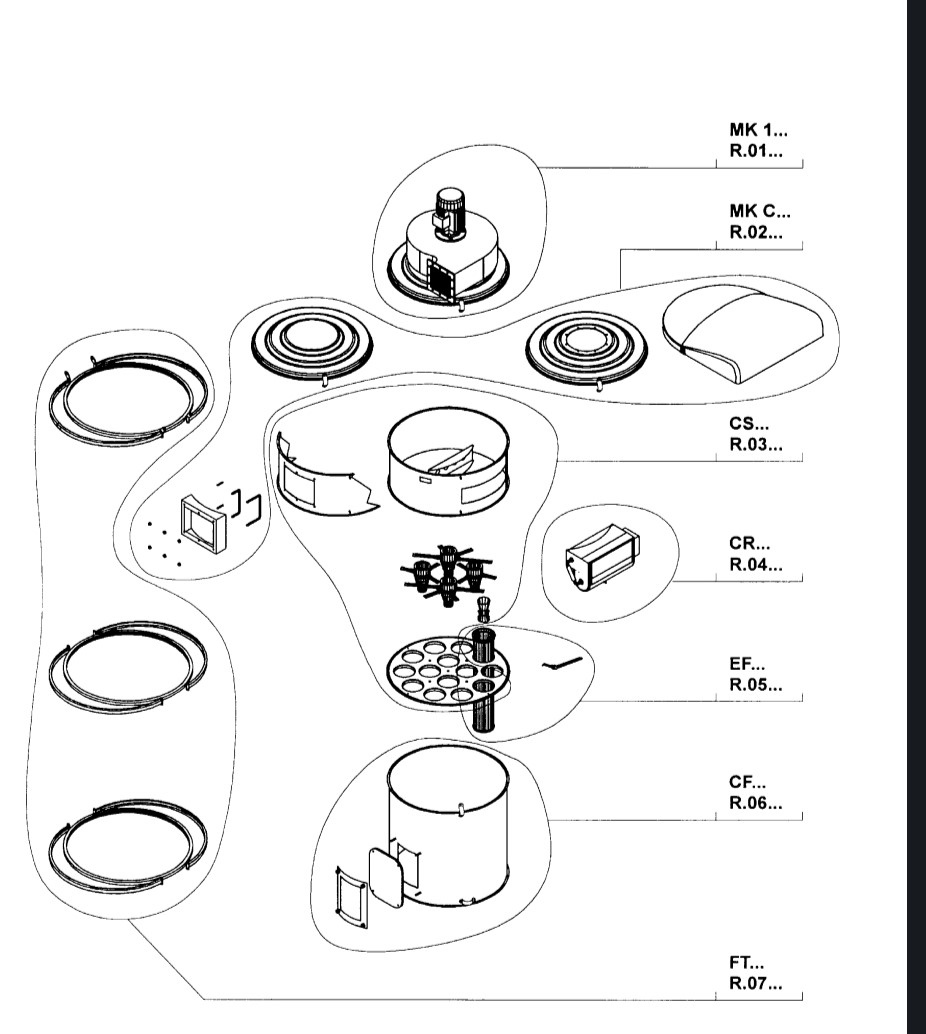 MK 1...
R.01...

MK C...
R.02...

CS...
R.03...

CR...
R.04...

EF...
R.05...

CF...
R.06...

FT...
R.07...