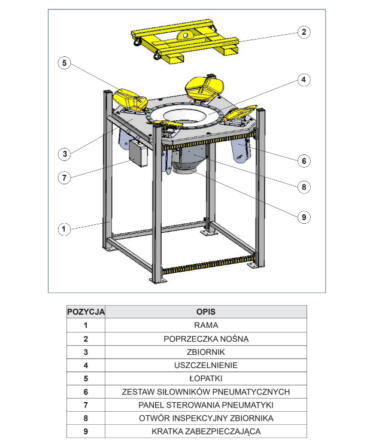 2

5

4

3

6

7

8

9

1

| POZYCJA | OPIS |
|---|---|
| 1 | RAMA |
| 2 | POPRZECZKA NOŚNA |
| 3 | ZBIORNIK |
| 4 | USZCZELNIENIE |
| 5 | ŁOPATKI |
| 6 | ZESTAW SIŁOWNIKÓW PNEUMATYCZNYCH |
| 7 | PANEL STEROWANIA PNEUMATYKI |
| 8 | OTWÓR INSPEKCYJNY ZBIORNIKA |
| 9 | KRATKA ZABEZPIECZAJĄCA |