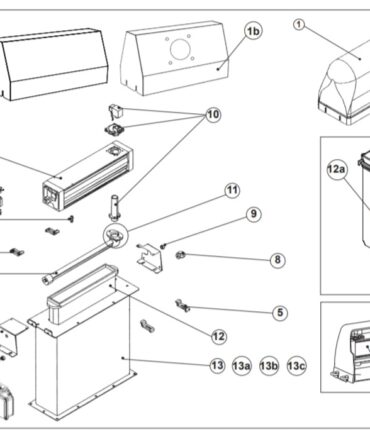 1b
1
10
12a
11
9
8
5
12
13
13a
13b
13c