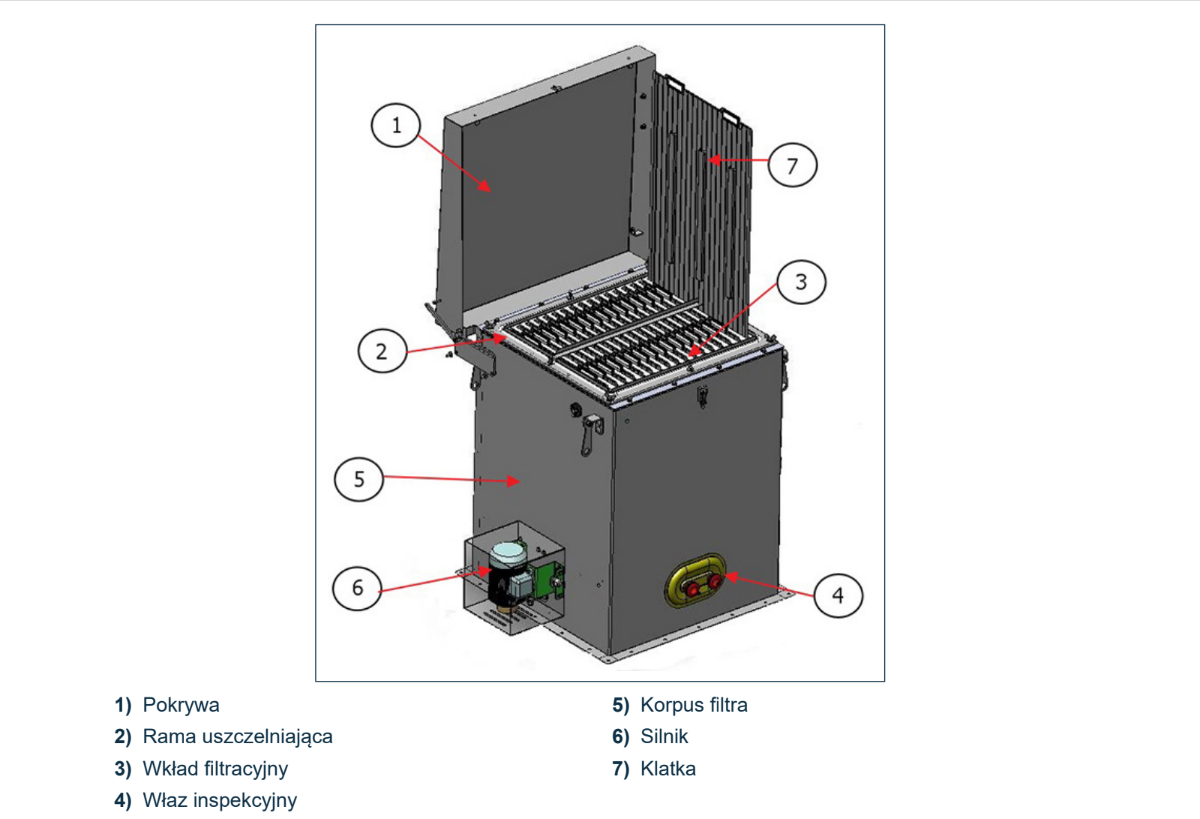 1

7

3

2

5

6

4

1) Pokrywa
2) Rama uszczelniająca
3) Wkład filtracyjny
4) Właz inspekcyjny

5) Korpus filtra
6) Silnik
7) Klatka