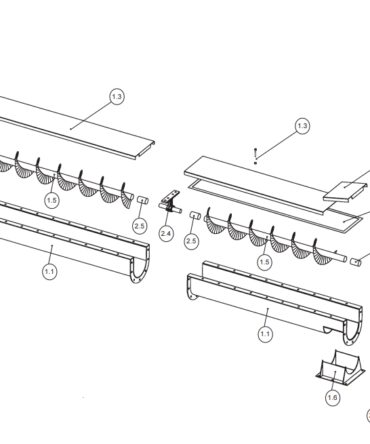 1.3
1.3
1.5
2.5
2.4
2.5
1.5
1.1
1.1
1.6