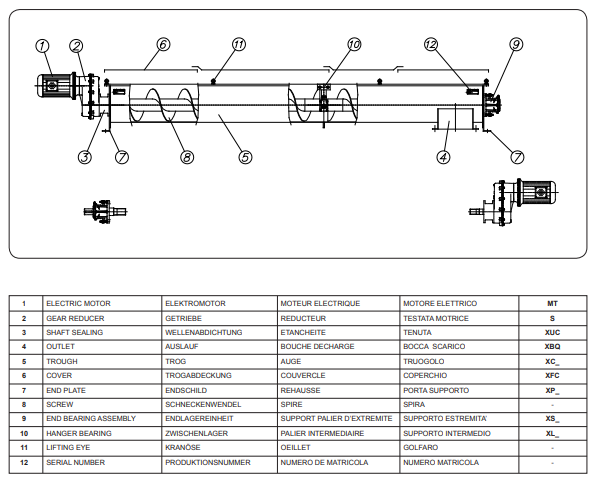 1 2 6 11 10 12 9

3 7 8 5 4 7

| 1 | ELECTRIC MOTOR | ELEKTROMOTOR | MOTEUR ELECTRIQUE | MOTORE ELETTRICO | MT |
|---|---|---|---|---|---|
| 2 | GEAR REDUCER | GETRIEBE | REDUCTEUR | TESTATA MOTRICE | S |
| 3 | SHAFT SEALING | WELLENABDICHTUNG | ETANCHEITE | TENUTA | XUC |
| 4 | OUTLET | AUSLAUF | BOUCHE DECHARGE | BOCCA SCARICO | XBQ |
| 5 | TROUGH | TROG | AUGE | TRUOGOLO | XC_ |
| 6 | COVER | TROGABDECKUNG | COUVERCLE | COPERCHIO | XFC |
| 7 | END PLATE | ENDSCHILD | REHAUSSE | PORTA SUPPORTO | XP_ |
| 8 | SCREW | SCHNECKENWENDEL | SPIRE | SPIRA | - |
| 9 | END BEARING ASSEMBLY | ENDLAGEREINHEIT | SUPPORT PALIER D'EXTREMITE | SUPPORTO ESTREMITA' | XS_ |
| 10 | HANGER BEARING | ZWISCHENLAGER | PALIER INTERMEDIAIRE | SUPPORTO INTERMEDIO | XL_ |
| 11 | LIFTING EYE | KRANÖSE | OEILLET | GOLFARO | - |
| 12 | SERIAL NUMBER | PRODUKTIONSNUMMER | NUMERO DE MATRICOLA | NUMERO MATRICOLA | - |