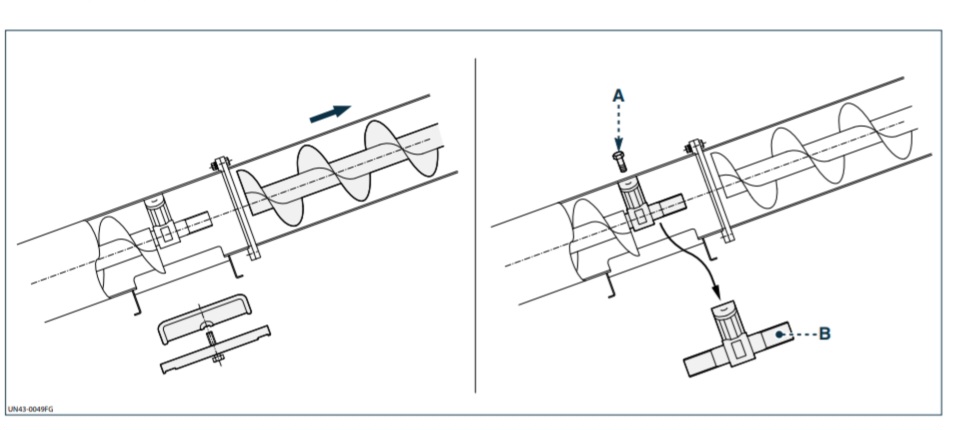 A

B

UN43-0049FG