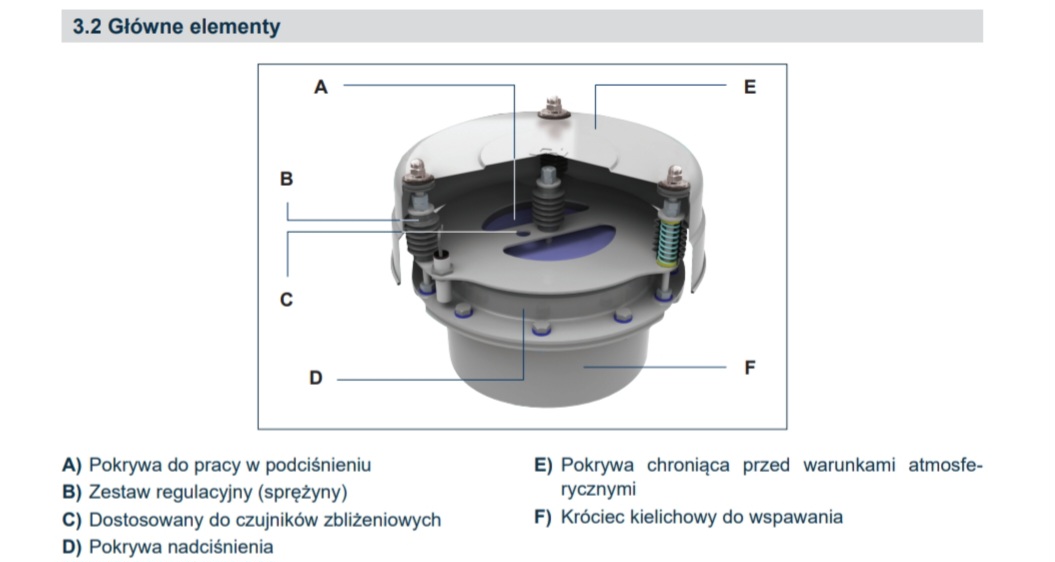 3.2 Główne elementy

A

E

B

C

D

F

A) Pokrywa do pracy w podciśnieniu
B) Zestaw regulacyjny (sprężyny)
C) Dostosowany do czujników zbliżeniowych
D) Pokrywa nadciśnienia

E) Pokrywa chroniąca przed warunkami atmosferycznymi
F) Króciec kielichowy do wspawania