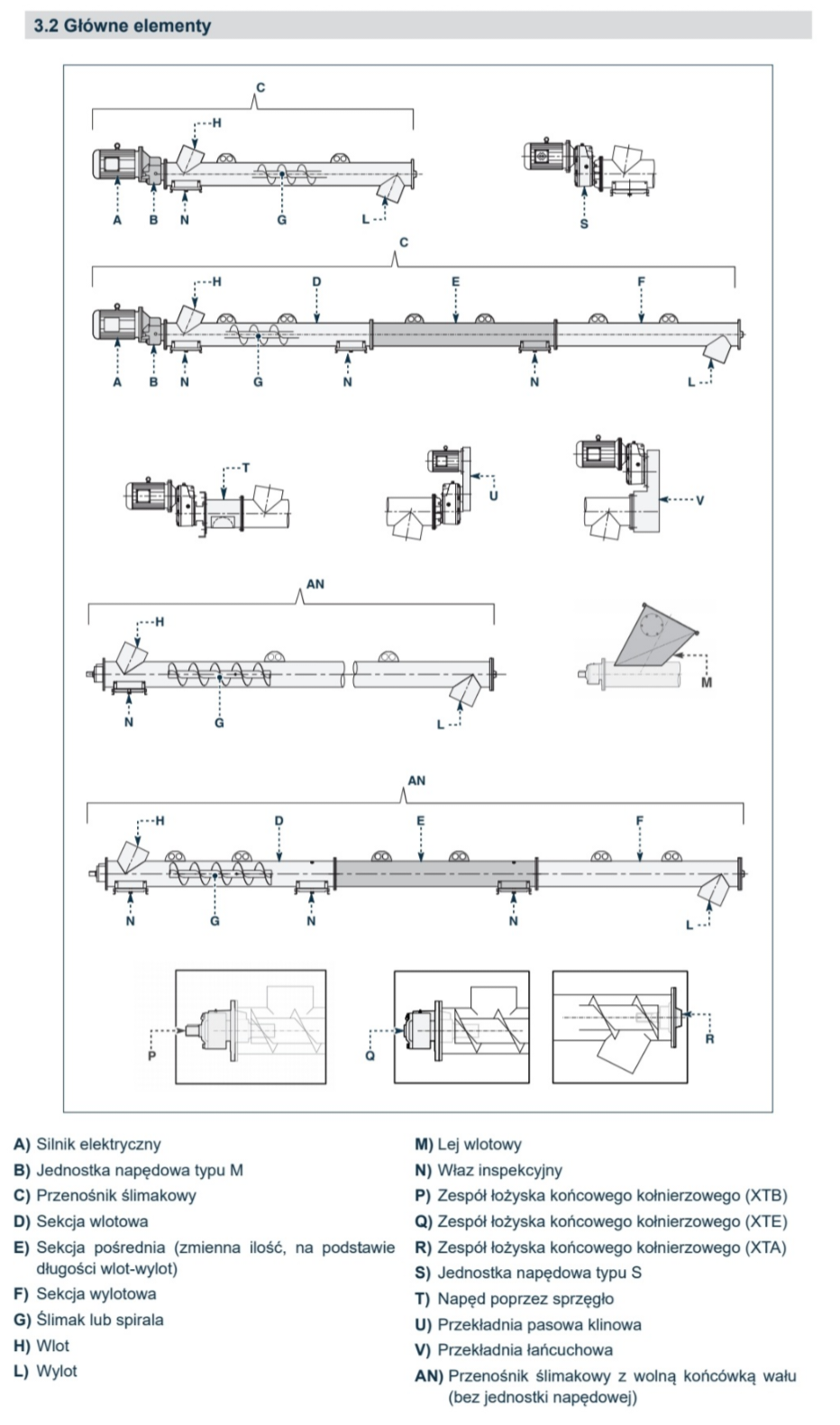 3.2 Główne elementy

C
H
A B N G L
S
C
H D E F
A B N G N N L
T
U
V
AN
H
N G L
M
AN
H D E F
N G N N L
P
Q
R

A) Silnik elektryczny
B) Jednostka napędowa typu M
C) Przenośnik ślimakowy
D) Sekcja wlotowa
E) Sekcja pośrednia (zmienna ilość, na podstawie długości wlot-wylot)
F) Sekcja wylotowa
G) Ślimak lub spirala
H) Wlot
L) Wylot

M) Lej wlotowy
N) Właz inspekcyjny
P) Zespół łożyska końcowego kołnierzowego (XTB)
Q) Zespół łożyska końcowego kołnierzowego (XTE)
R) Zespół łożyska końcowego kołnierzowego (XTA)
S) Jednostka napędowa typu S
T) Napęd poprzez sprzęgło
U) Przekładnia pasowa klinowa
V) Przekładnia łańcuchowa
AN) Przenośnik ślimakowy z wolną końcówką wału (bez jednostki napędowej)