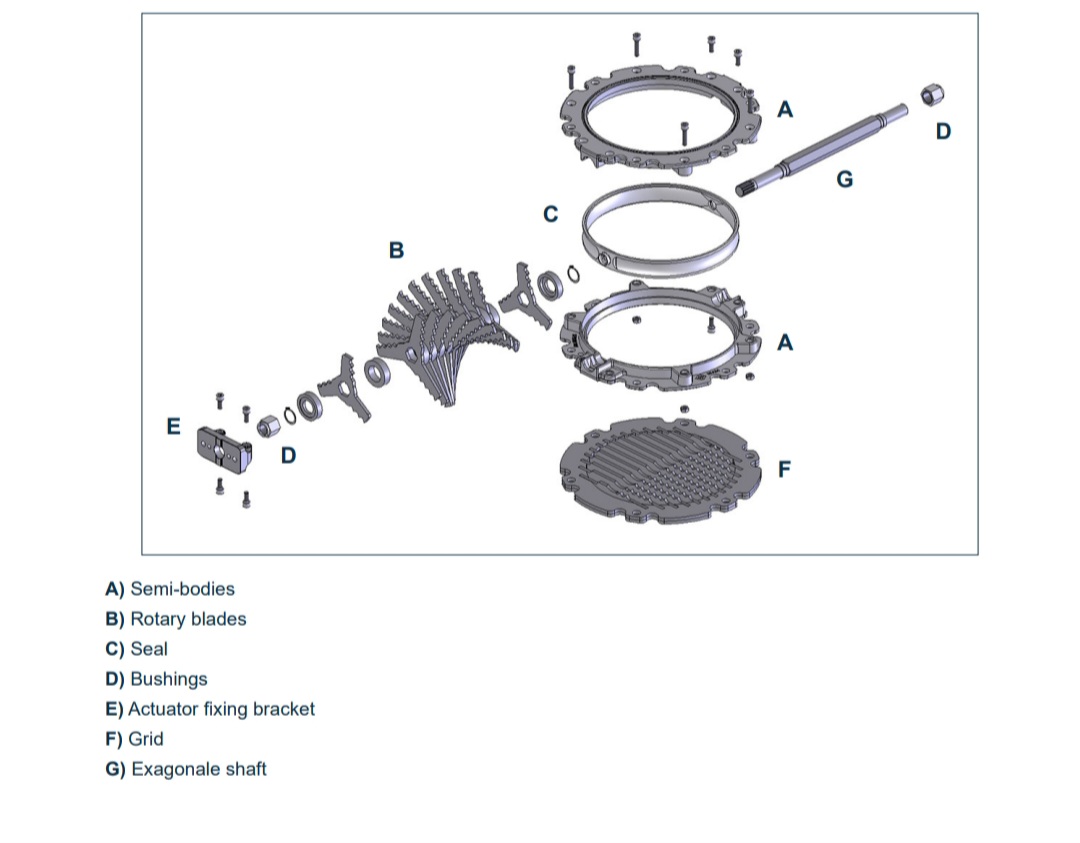 A
D
G
C
B
A
E
D
F

A) Semi-bodies
B) Rotary blades
C) Seal
D) Bushings
E) Actuator fixing bracket
F) Grid
G) Exagonale shaft