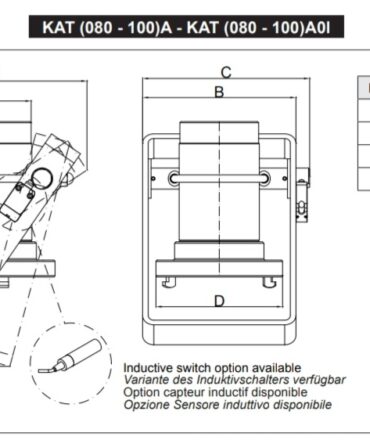 KAT (080 - 100)A - KAT (080 - 100)A0I

C

B

D

Inductive switch option available
Variante des Induktivschalters verfügbar
Option capteur inductif disponible
Opzione Sensore induttivo disponibile