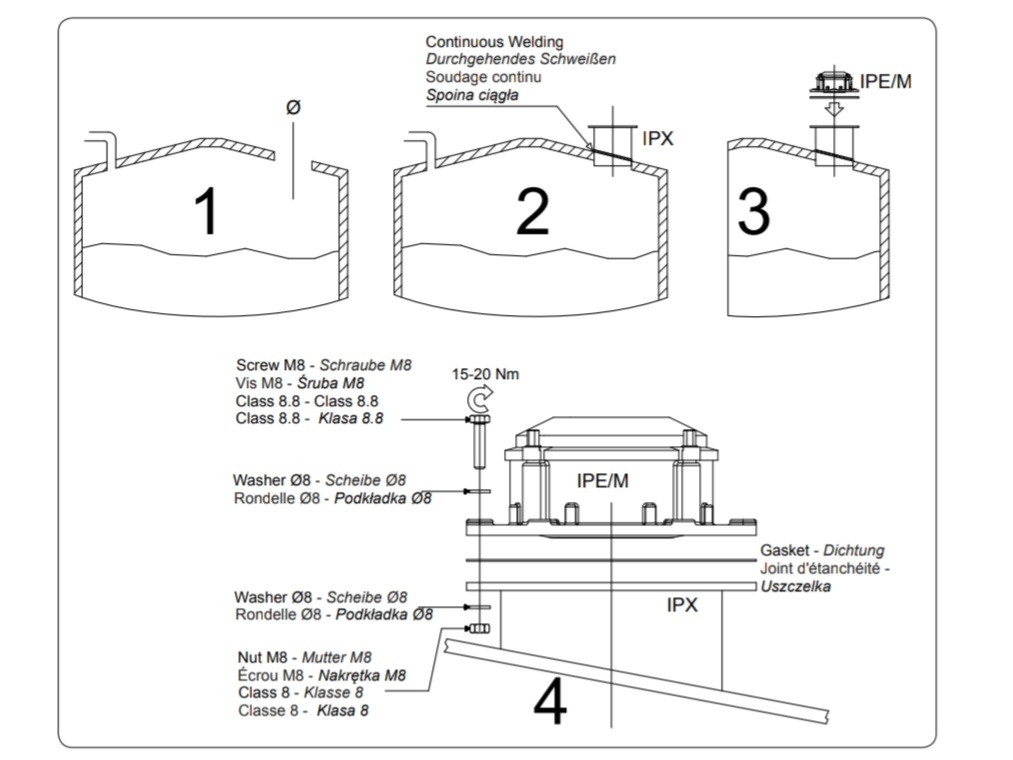 Continuous Welding
Durchgehendes Schweißen
Soudage continu
Spoina ciągła

Ø

IPX

IPE/M

1

2

3

Screw M8 - Schraube M8
Vis M8 - Śruba M8
Class 8.8 - Class 8.8
Class 8.8 - Klasa 8.8

15-20 Nm

Washer Ø8 - Scheibe Ø8
Rondelle Ø8 - Podkładka Ø8

IPE/M

Gasket - Dichtung
Joint d'étanchéité -
Uszczelka

Washer Ø8 - Scheibe Ø8
Rondelle Ø8 - Podkładka Ø8

IPX

Nut M8 - Mutter M8
Écrou M8 - Nakrętka M8
Class 8 - Klasse 8
Classe 8 - Klasa 8

4