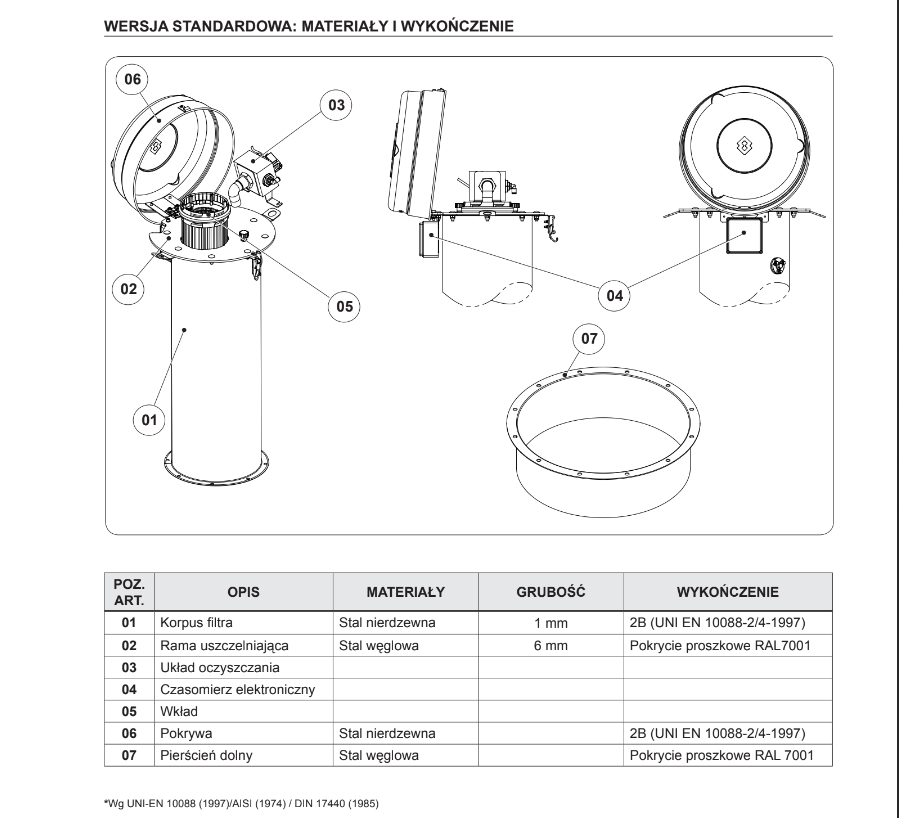 WERSJA STANDARDOWA: MATERIAŁY I WYKOŃCZENIE

06
03
02
05
01
04
07

| POZ. ART. | OPIS | MATERIAŁY | GRUBOŚĆ | WYKOŃCZENIE |
|---|---|---|---|---|
| 01 | Korpus filtra | Stal nierdzewna | 1 mm | 2B (UNI EN 10088-2/4-1997) |
| 02 | Rama uszczelniająca | Stal węglowa | 6 mm | Pokrycie proszkowe RAL7001 |
| 03 | Układ oczyszczania | | | |
| 04 | Czasomierz elektroniczny | | | |
| 05 | Wkład | | | |
| 06 | Pokrywa | Stal nierdzewna | | 2B (UNI EN 10088-2/4-1997) |
| 07 | Pierścień dolny | Stal węglowa | | Pokrycie proszkowe RAL 7001 |

*Wg UNI-EN 10088 (1997)/AISI (1974) / DIN 17440 (1985)