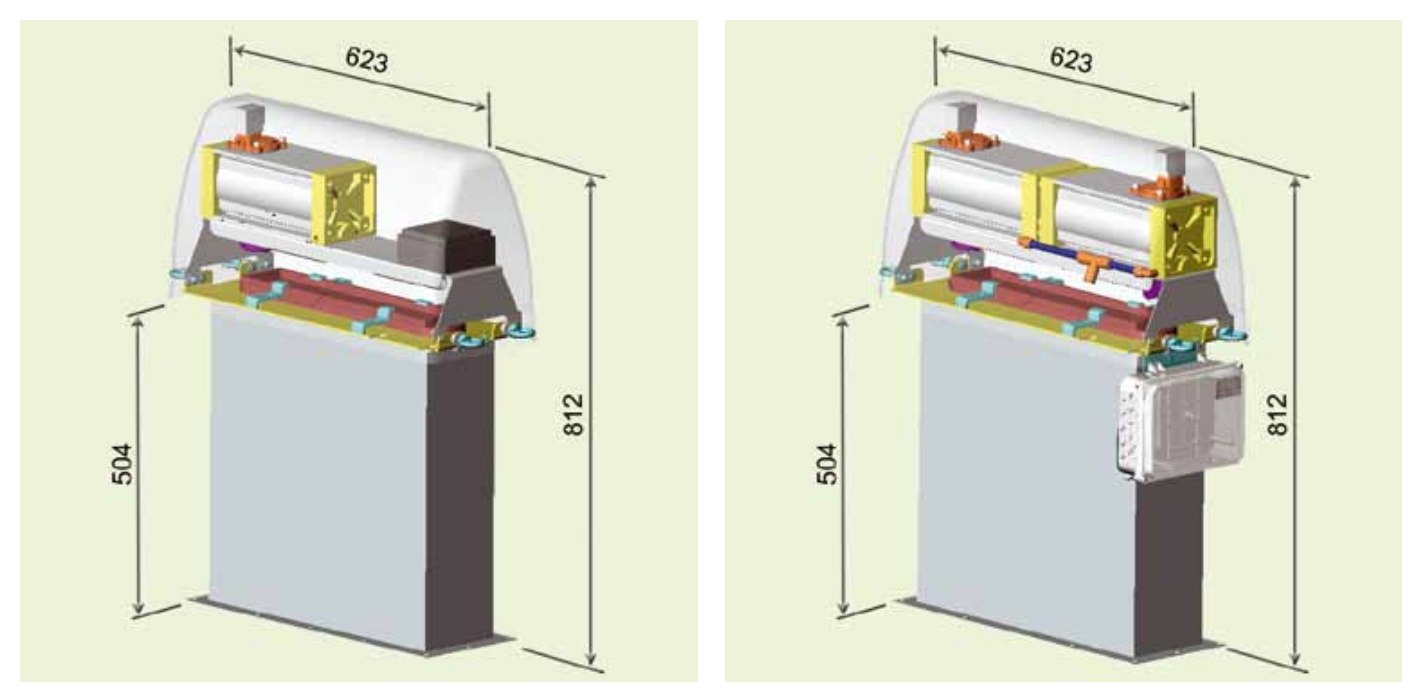 623

504

812

623

504

812