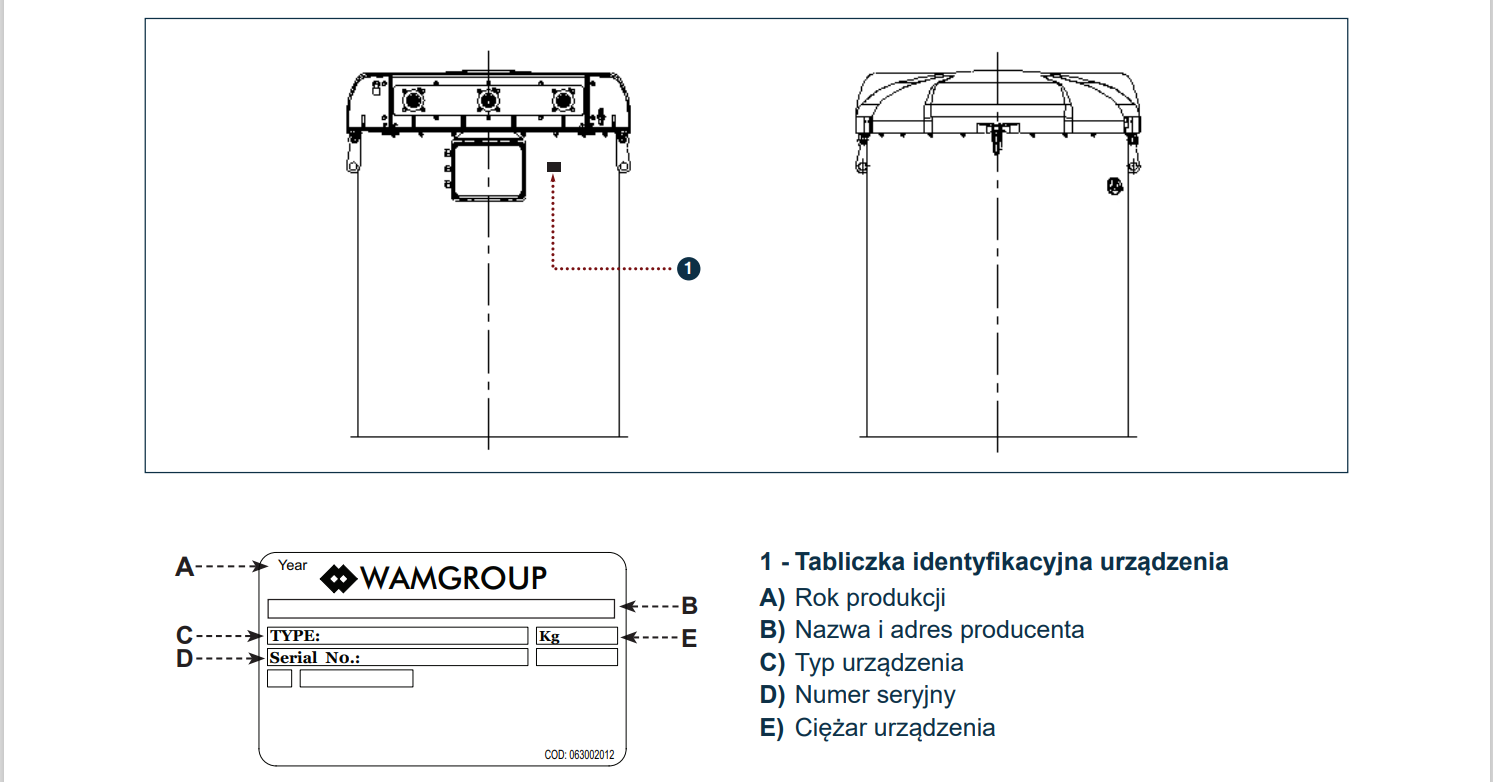 1

A
Year
WAMGROUP
B
C
TYPE:
Kg
E
D
Serial No.:
COD: 063002012

1 - Tabliczka identyfikacyjna urządzenia
A) Rok produkcji
B) Nazwa i adres producenta
C) Typ urządzenia
D) Numer seryjny
E) Ciężar urządzenia