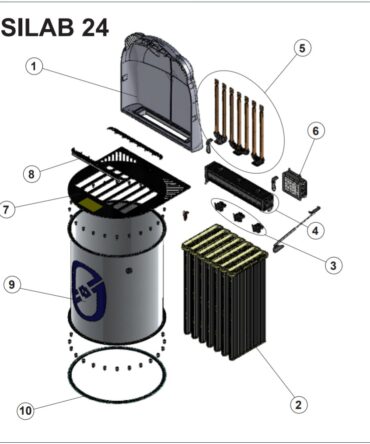 SILAB 24

1

5

6

8

7

4

3

9

2

10